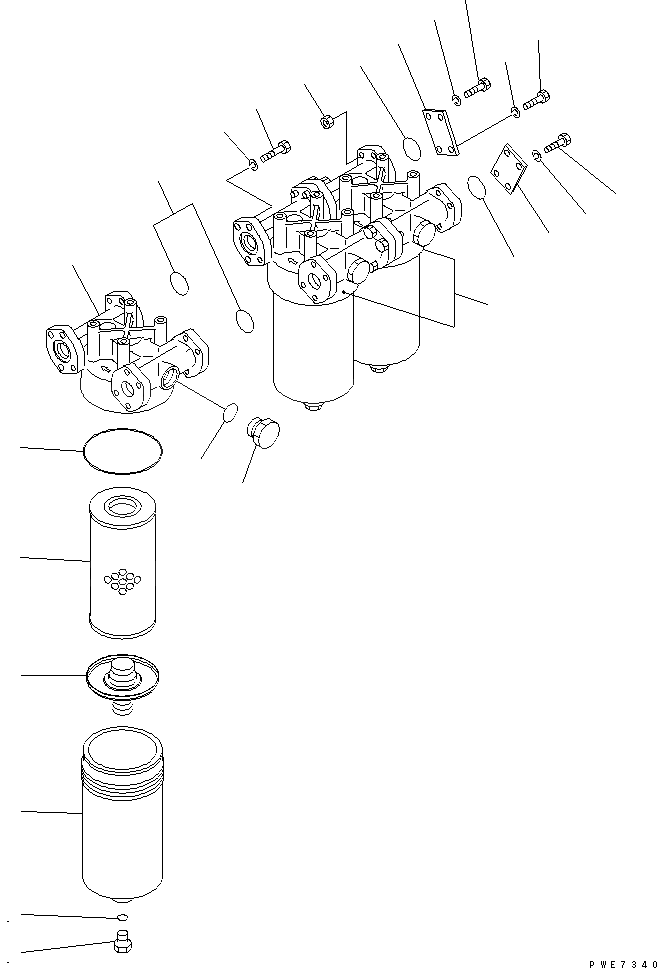 PWE7340