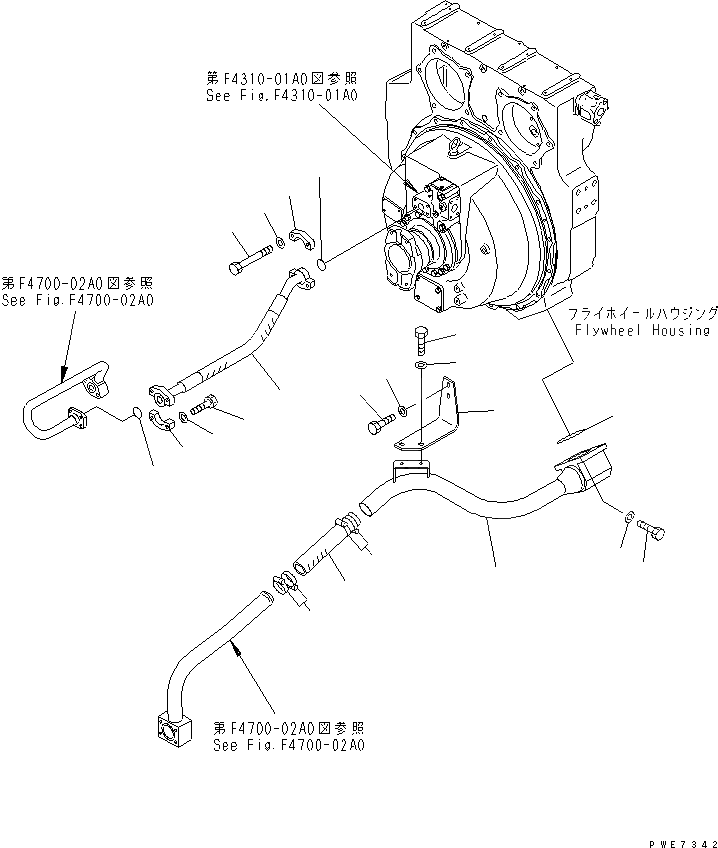 第F4310-01A0図参照
See Fig.F4310-01A0

第F4700-02A0図参照
See Fig.F4700-02A0

フライホイールハウジング
Flywheel Housing

第F4700-02A0図参照
See Fig.F4700-02A0

PWE7342