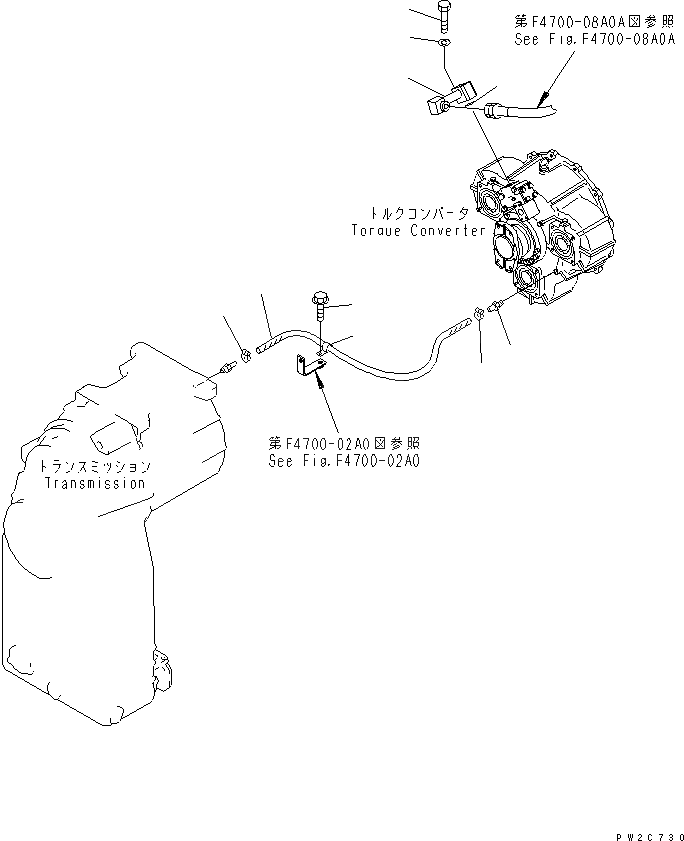 第F4700-08A0A図参照
See Fig.F4700-08A0A

トルクコンバータ
Torque Converter

第F4700-02A0図参照
See Fig.F4700-02A0

トランスミッション
Transmission

PW2C730