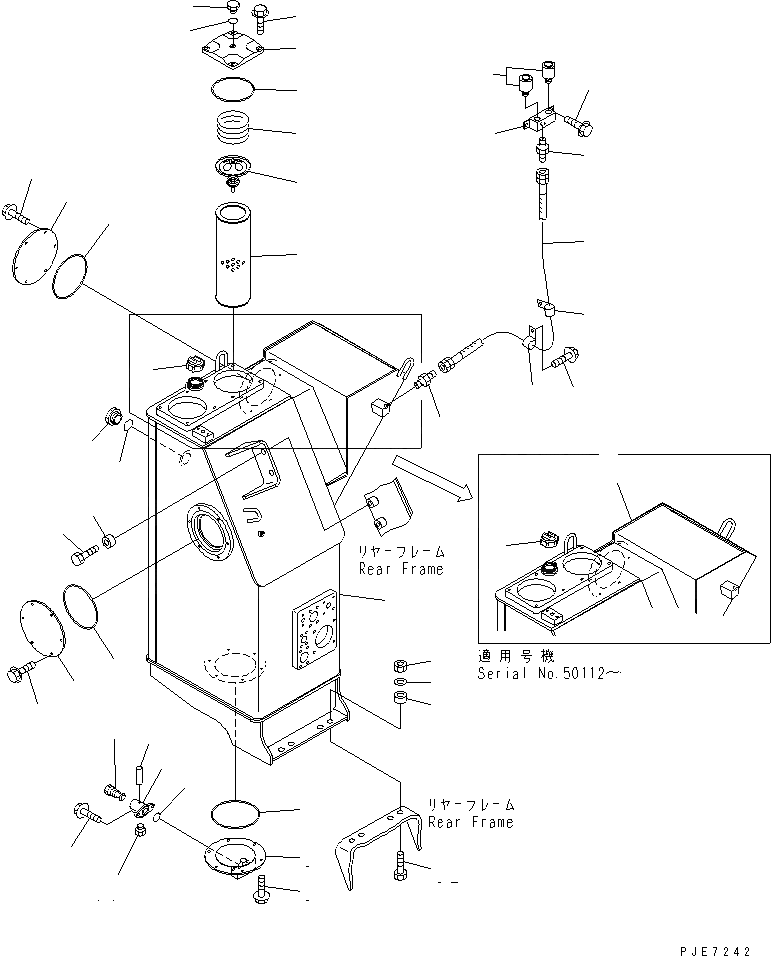 リヤーフレーム
Rear Frame

適用号機
Serial No.50112~

リヤーフレーム
Rear Frame

PJE7242