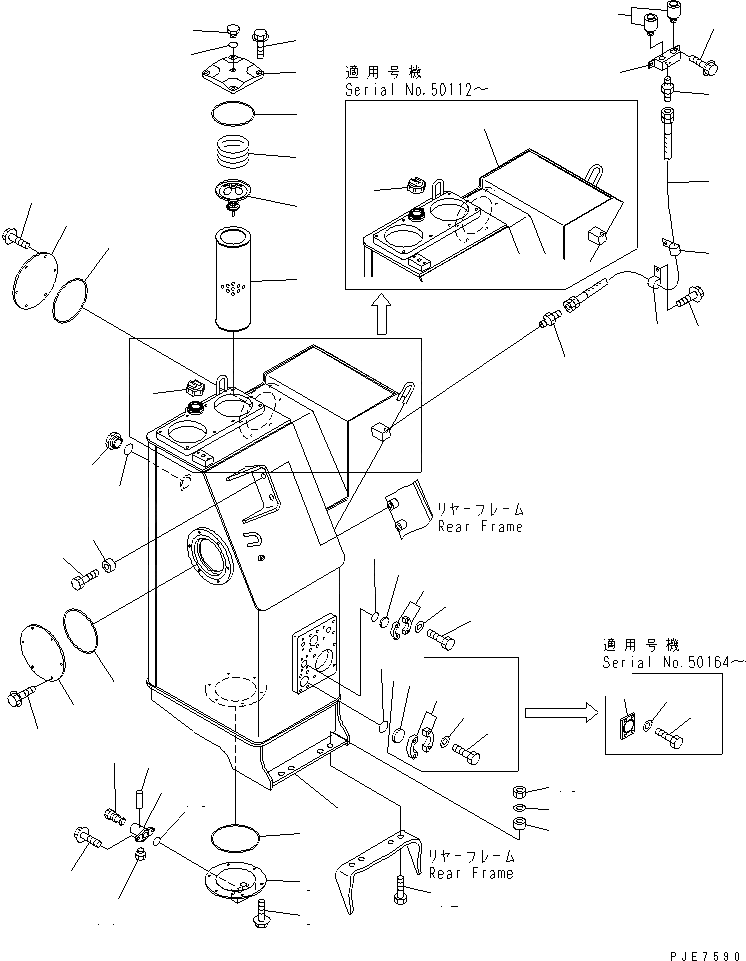 適用号機
Serial No.50112～

リヤーフレーム
Rear Frame

適用号機
Serial No.50164～

リヤーフレーム
Rear Frame

PJE7590