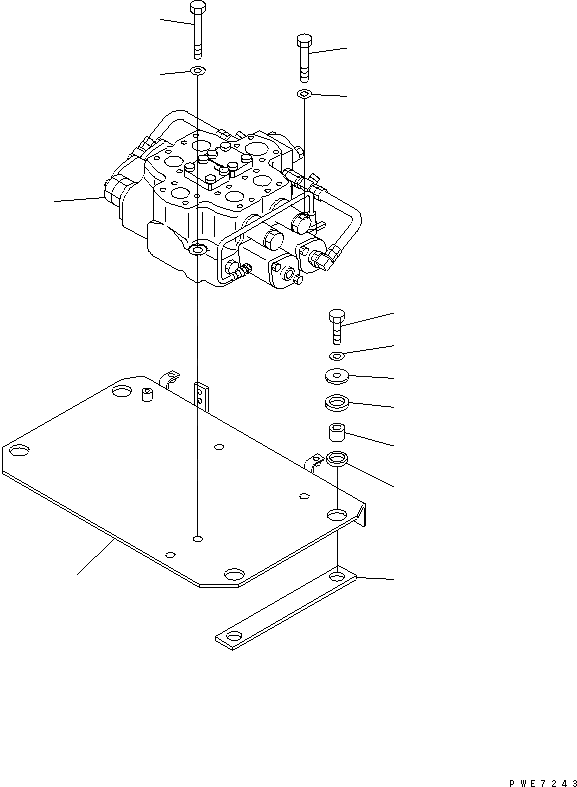 PWE7243