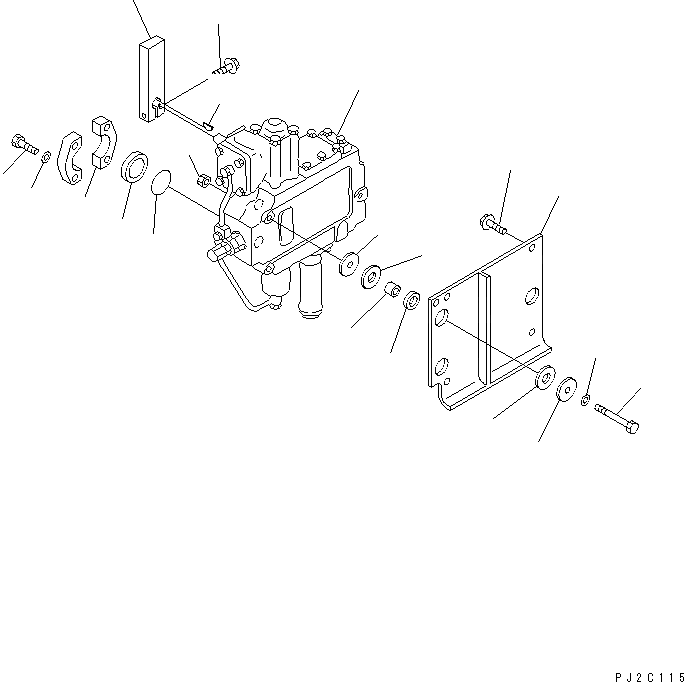 PJ2C115