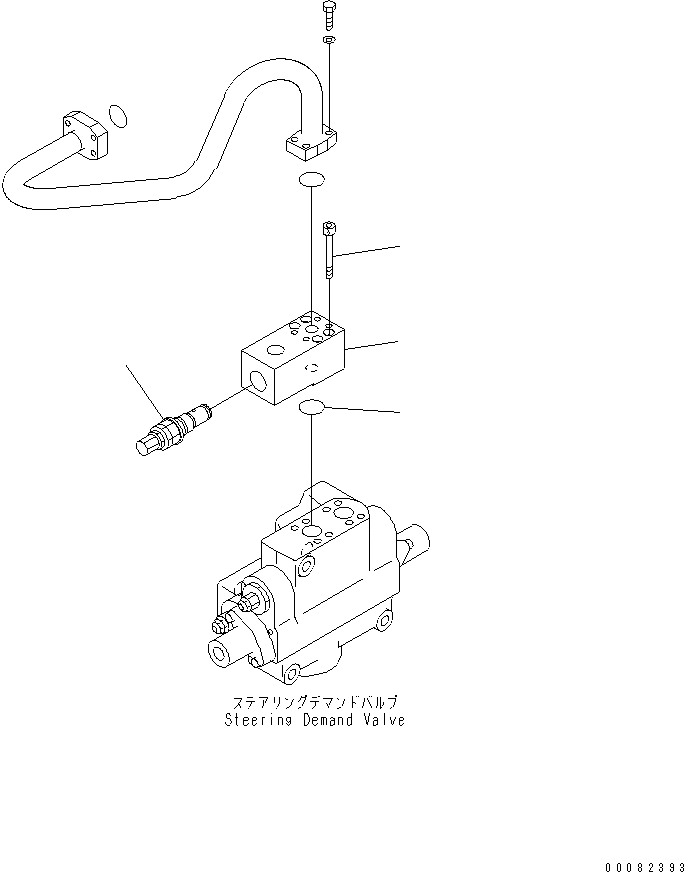 ステアリングデマンドバルブ
Steering Demand Valve

00082393