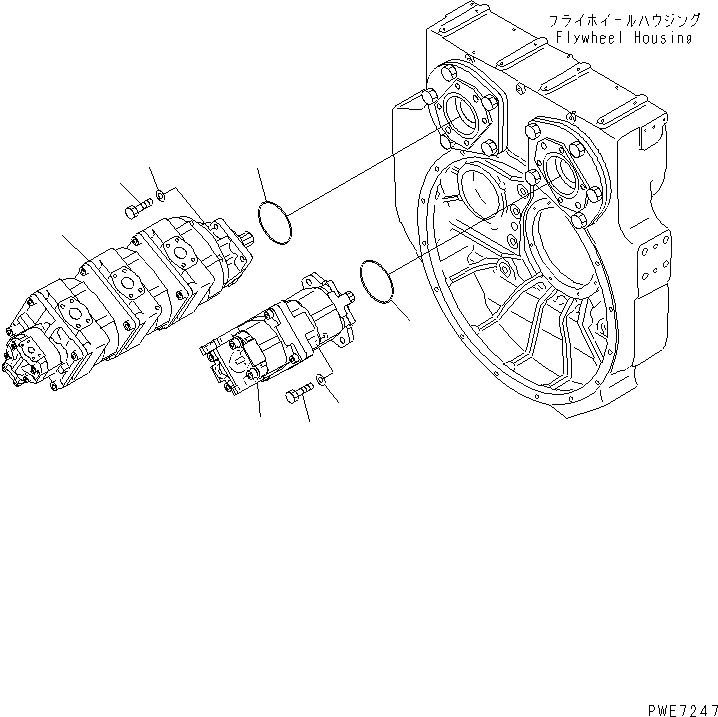 フライホイールハウジング
Flywheel Housing

PWE7247