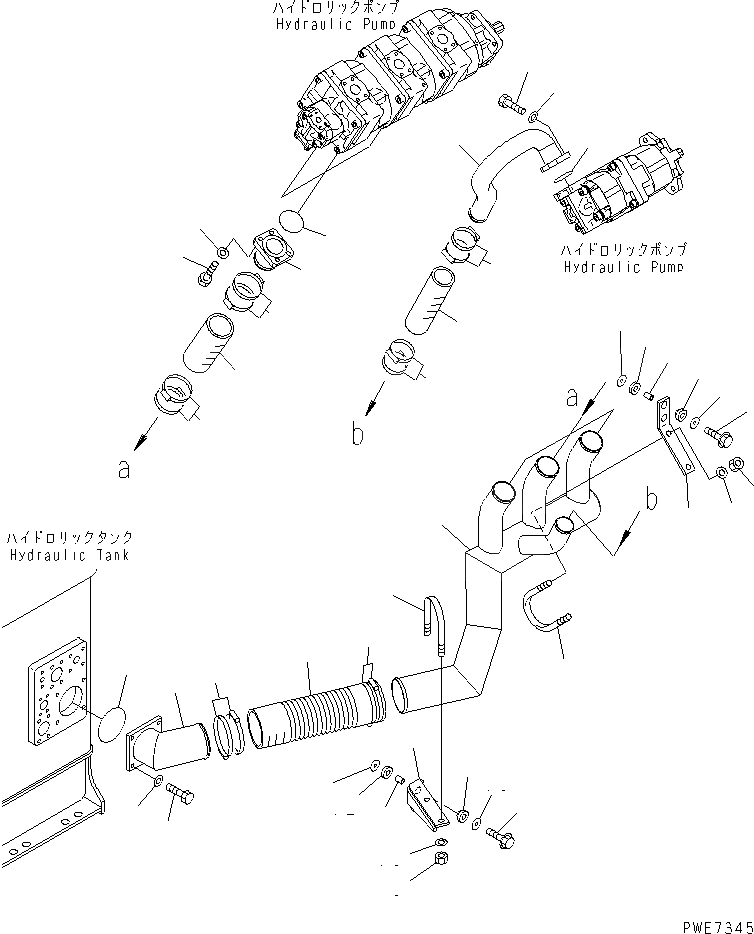 ハイドロリックポンプ
Hydraulic Pump

ハイドロリックポンプ
Hydraulic Pump

a

b

a

b

ハイドロリックタンク
Hydraulic Tank

PWE7345