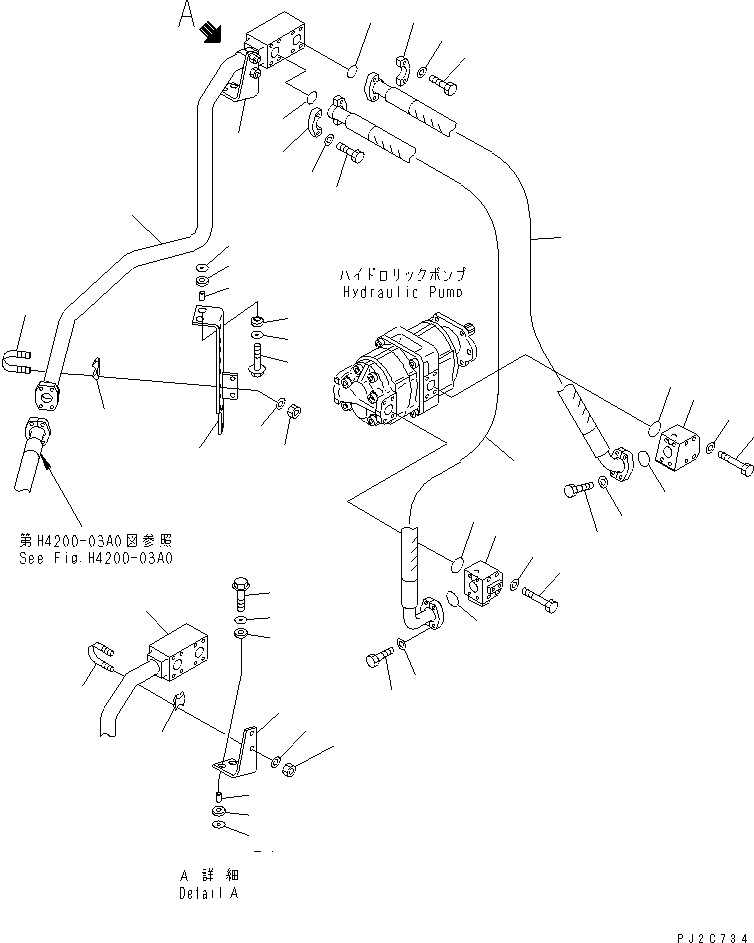 A

ハイドロリックポンプ
Hydraulic Pump

第H4200-03A0図参照
See Fig.H4200-03A0

A 詳細
Detail A

PJ2C734