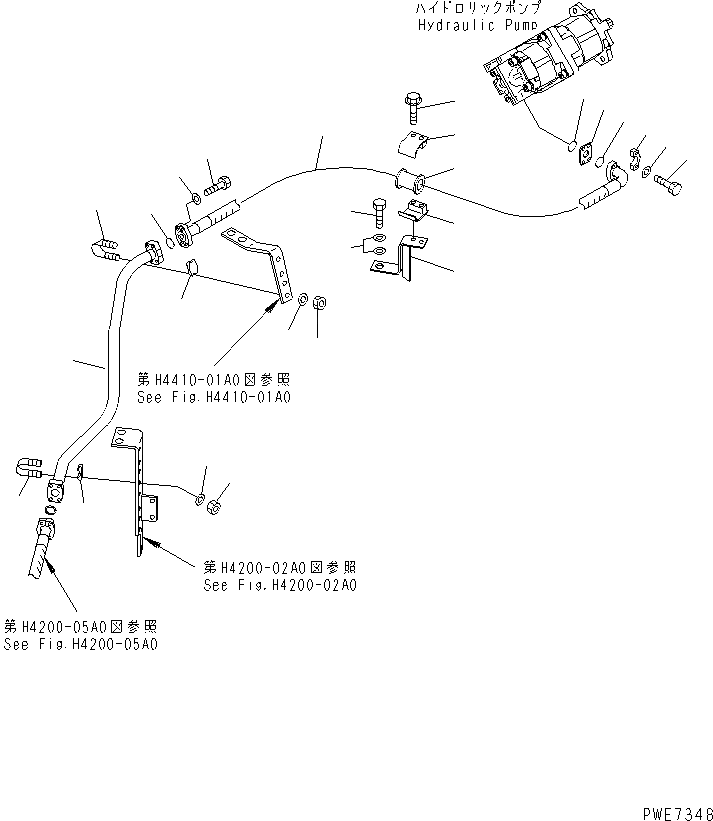 ハイドロリックポンプ
Hydraulic Pump

第H4410-01A0図参照
See Fig.H4410-01A0

第H4200-02A0図参照
See Fig.H4200-02A0

第H4200-05A0図参照
See Fig.H4200-05A0

PWE7346