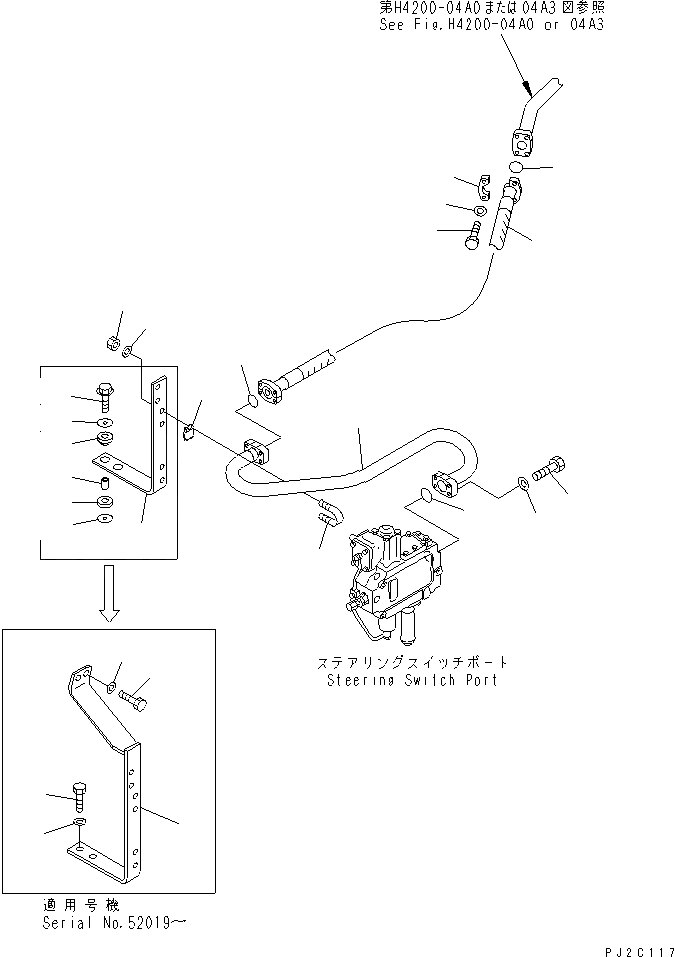 第H4200-04A0または04A3図参照
See Fig.H4200-04A0 or 04A3

ステアリングスイッチポート
Steering Switch Port

適用号機
Serial No.52019～

PJ2C117