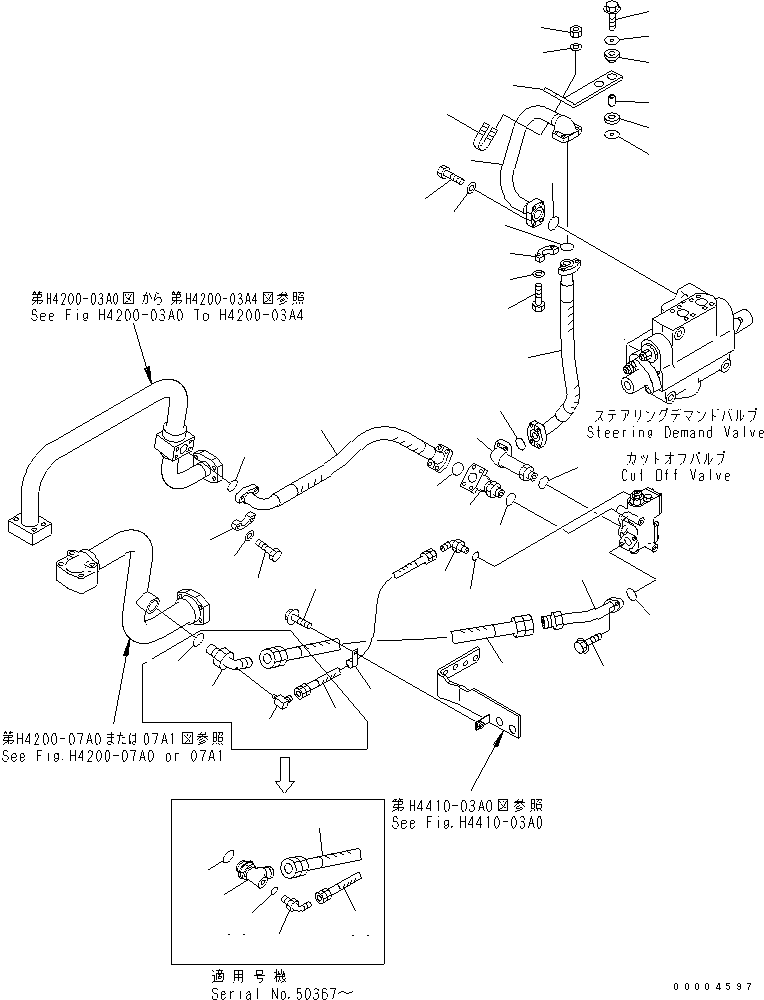 第H4200-03A0図 から 第H4200-03A4図参照
See Fig H4200-03A0 To H4200-03A4

ステアリングデマンドバルブ
Steering Demand Valve

カットオフバルブ
Cut Off Valve

第H4200-07A0または07A1図参照
See Fig.H4200-07A0 or 07A1

第H4410-03A0図参照
See Fig.H4410-03A0

適用号機
Serial No.50367～

00004597