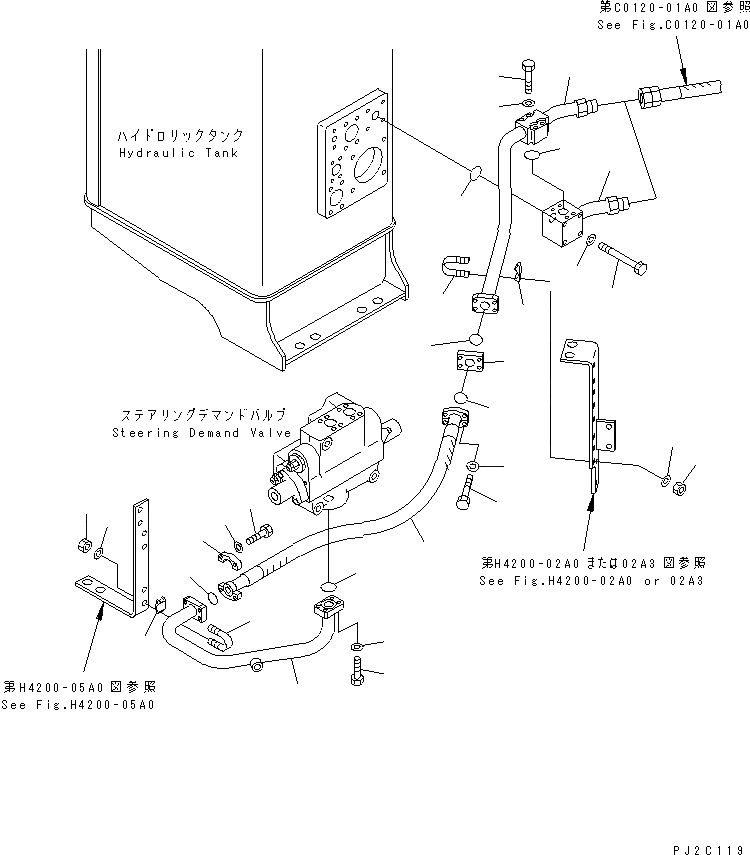 第C0120-01A0 図参照
See Fig.C0120-01A0

ハイドロリックタンク
Hydraulic Tank

ステアリングデマンドバルブ
Steering Demand Valve

第H4200-02A0 または02A3 図参照
See Fig.H4200-02A0 or 02A3

第H4200-05A0 図参照
See Fig.H4200-05A0

PJ2C119