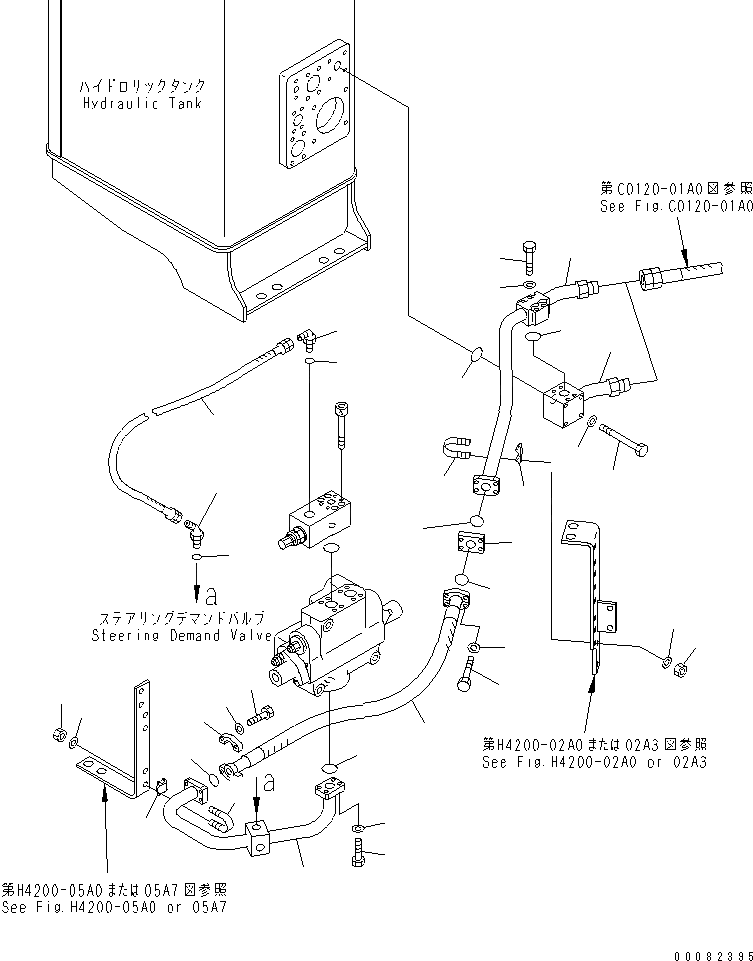 ハイドロリックタンク
Hydraulic Tank

第C0120-01A0図参照
See Fig.C0120-01A0

a

ステアリングデマンドバルブ
Steering Demand Valve

a

第H4200-02A0または02A3図参照
See Fig.H4200-02A0 or 02A3

第H4200-05A0または05A7図参照
See Fig.H4200-05A0 or 05A7

00082395