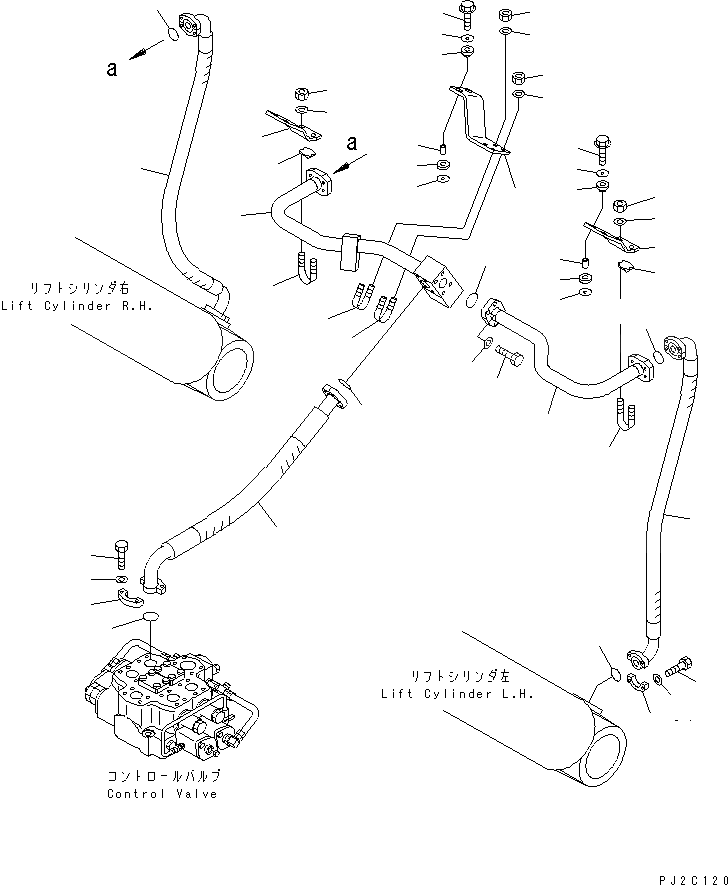 a

a

リフトシリンダ右
Lift Cylinder R.H.

リフトシリンダ左
Lift Cylinder L.H.

コントロールバルブ
Control Valve

PJ2C120