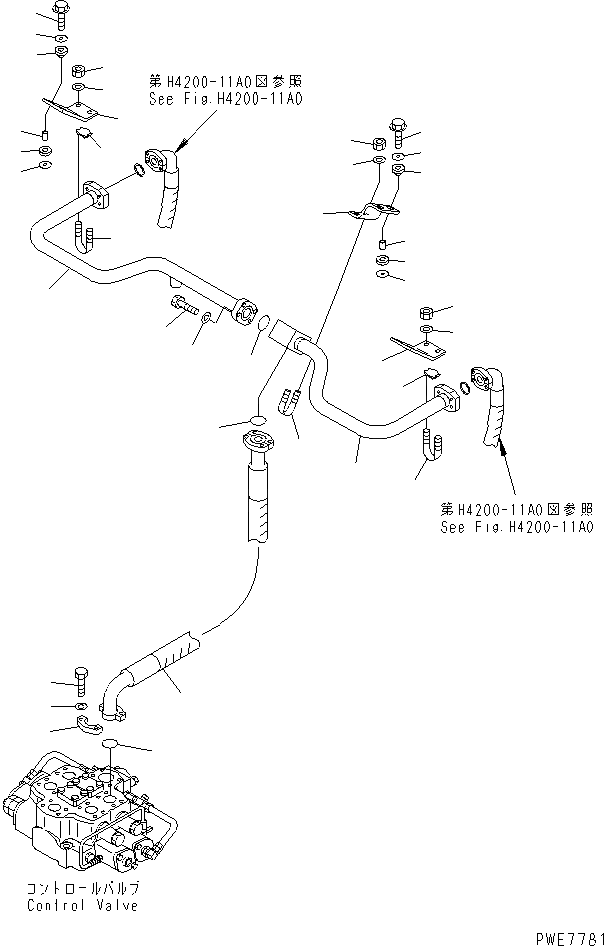 第H4200-11A0図参照
See Fig.H4200-11A0

第H4200-11A0図参照
See Fig.H4200-11A0

コントロールバルブ
Control Valve

PWE7781