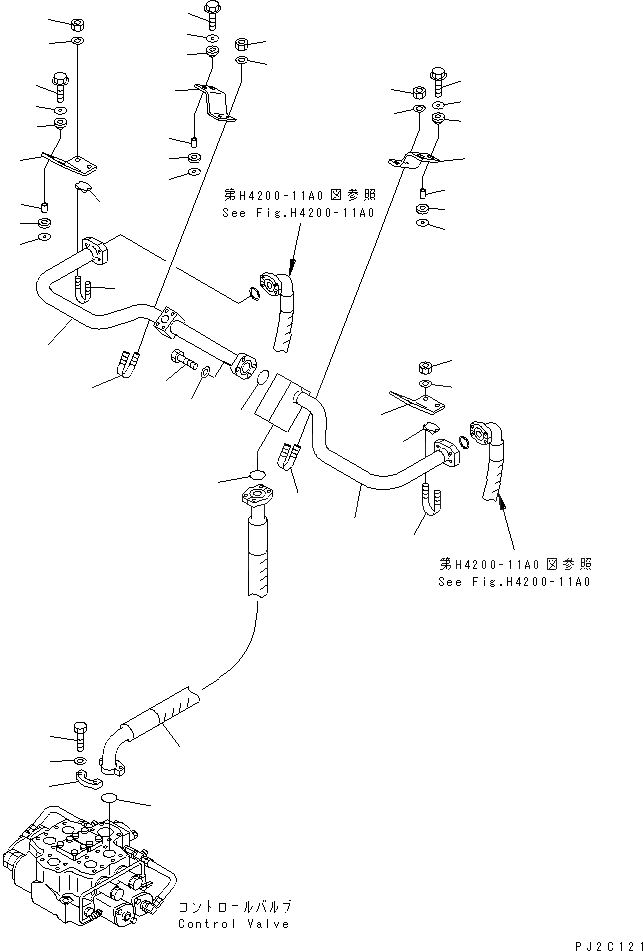 第H4200-11A0図参照
See Fig.H4200-11A0

第H4200-11A0図参照
See Fig.H4200-11A0

コントロールバルブ
Control Valve

PJ2C121