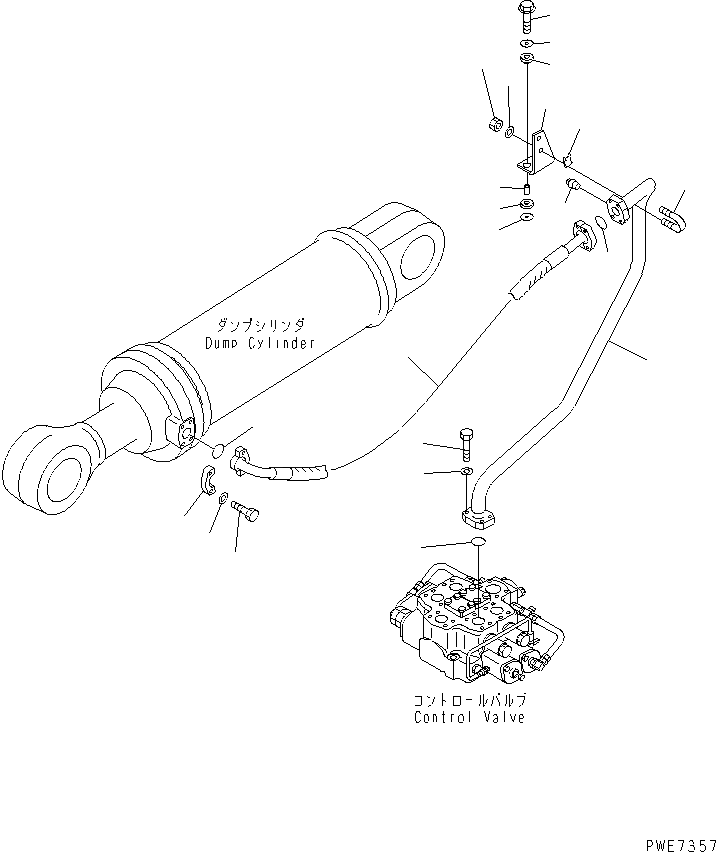 ダンプシリンダ
Dump Cylinder

コントロールバルブ
Control Valve

PWE7357