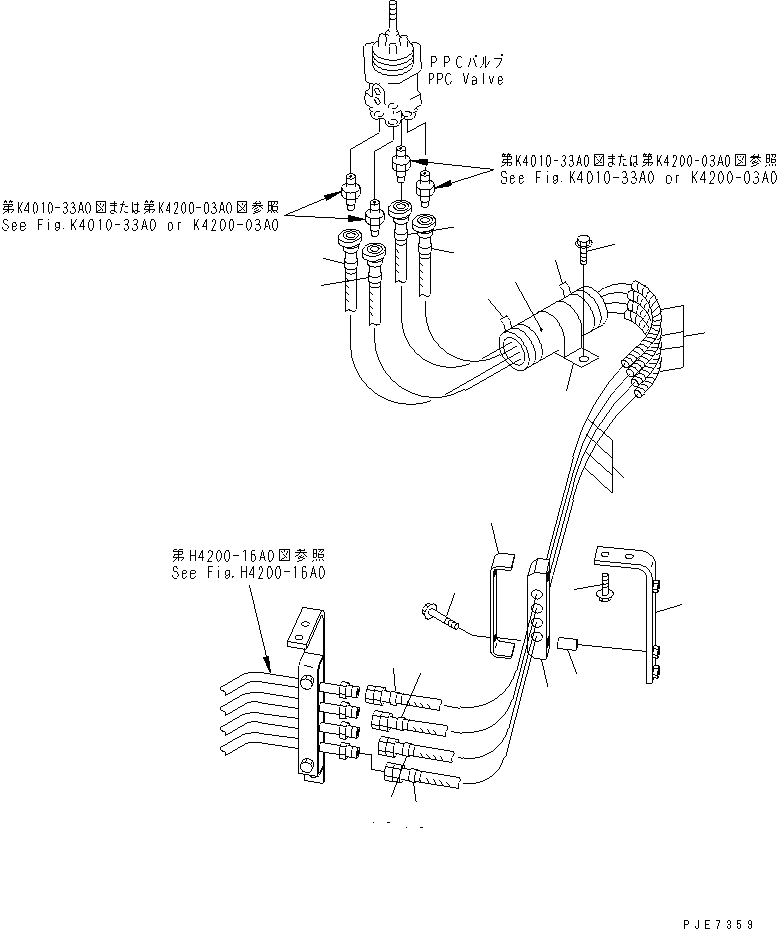 PPCバルブ
PPC Valve

第K4010-33A0図または第K4200-03A0図参照
See Fig.K4010-33A0 or K4200-03A0

第K4010-33A0図または第K4200-03A0図参照
See Fig.K4010-33A0 or K4200-03A0

第H4200-16A0図参照
See Fig.H4200-16A0

PJE7359