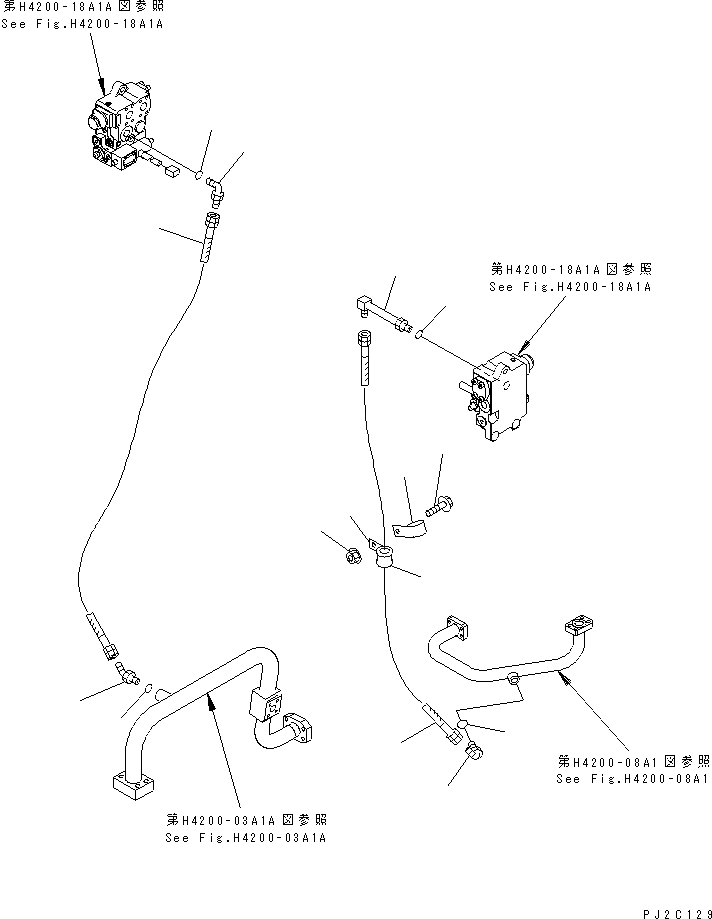 第H4200-18A1A図参照
See Fig.H4200-18A1A

第H4200-18A1A図参照
See Fig.H4200-18A1A

第H4200-08A1図参照
See Fig.H4200-08A1

第H4200-03A1A図参照
See Fig.H4200-03A1A

PJ2C129