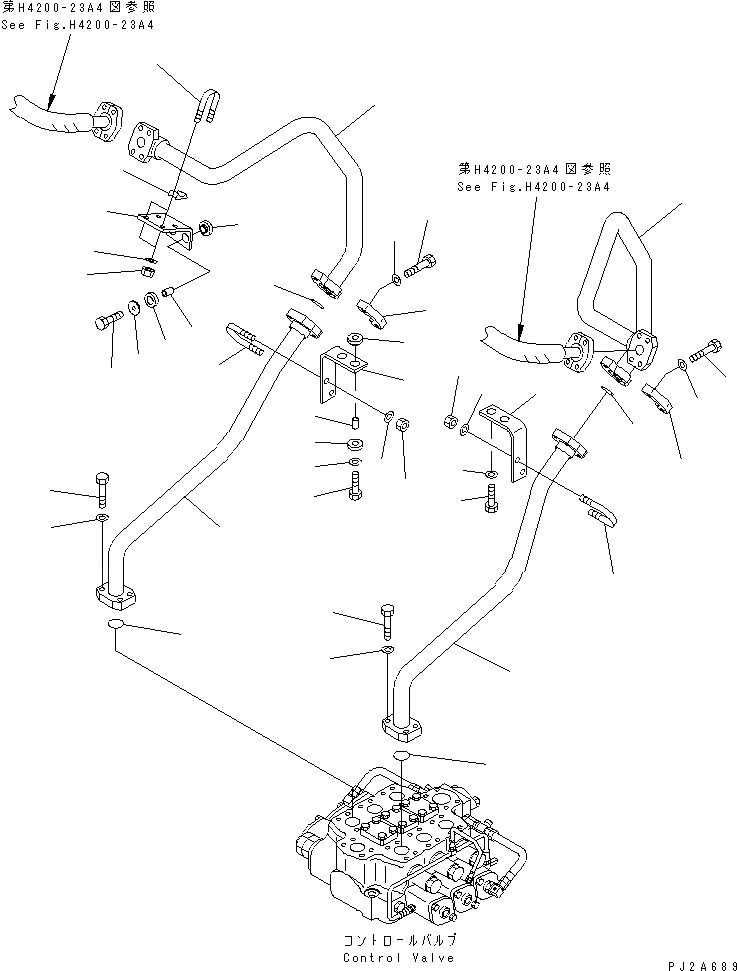 第H4200-23A4図参照
See Fig.H4200-23A4

第H4200-23A4図参照
See Fig.H4200-23A4

コントロールバルブ
Control Valve

PJ2A689