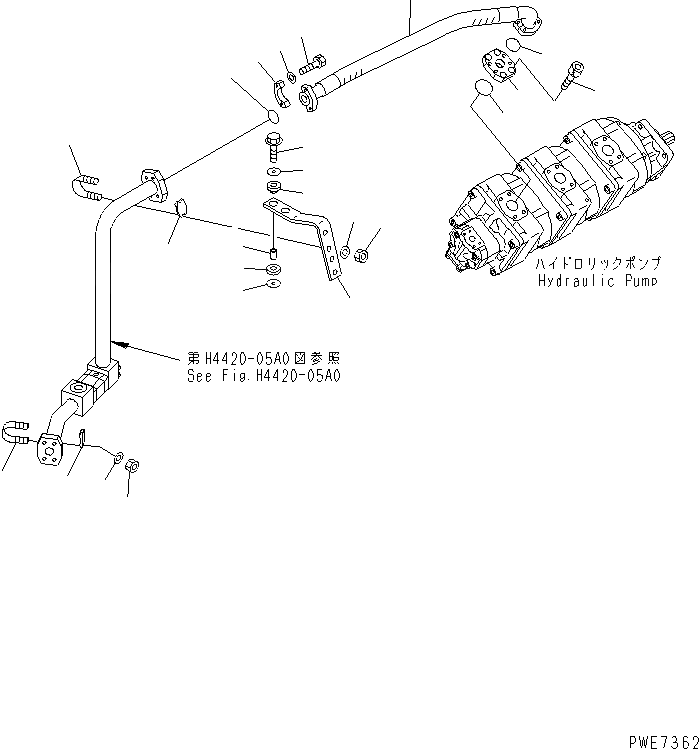 ハイドロリックポンプ
Hydraulic Pump

第H4420-05A0図参照
See Fig.H4420-05A0

PWE7362