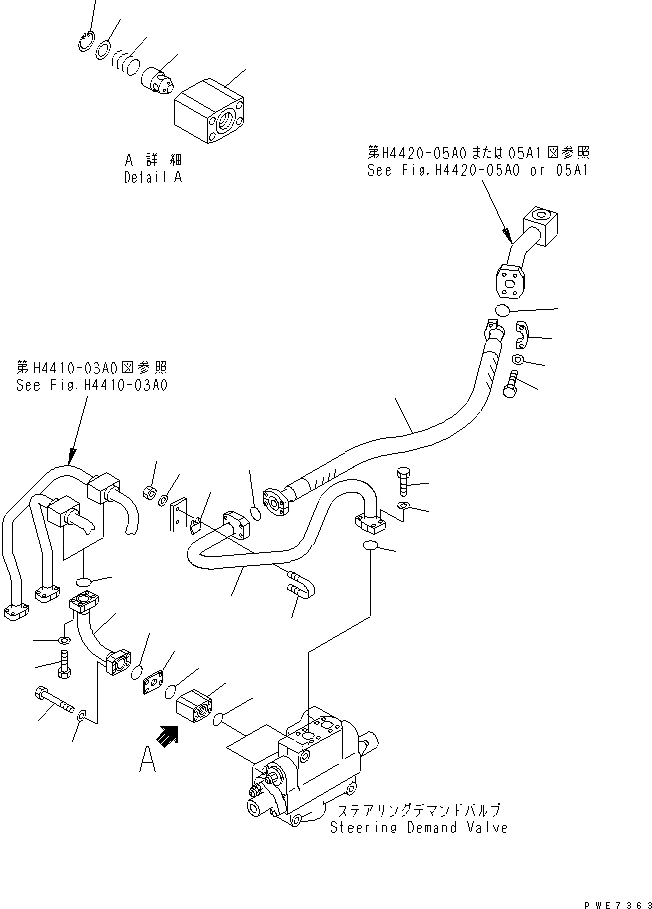 A 詳細
Detail A

第H4420-05A0または05A1図参照
See Fig.H4420-05A0 or 05A1

第H4410-03A0図参照
See Fig.H4410-03A0

A

ステアリングデマンドバルブ
Steering Demand Valve

PWE7363