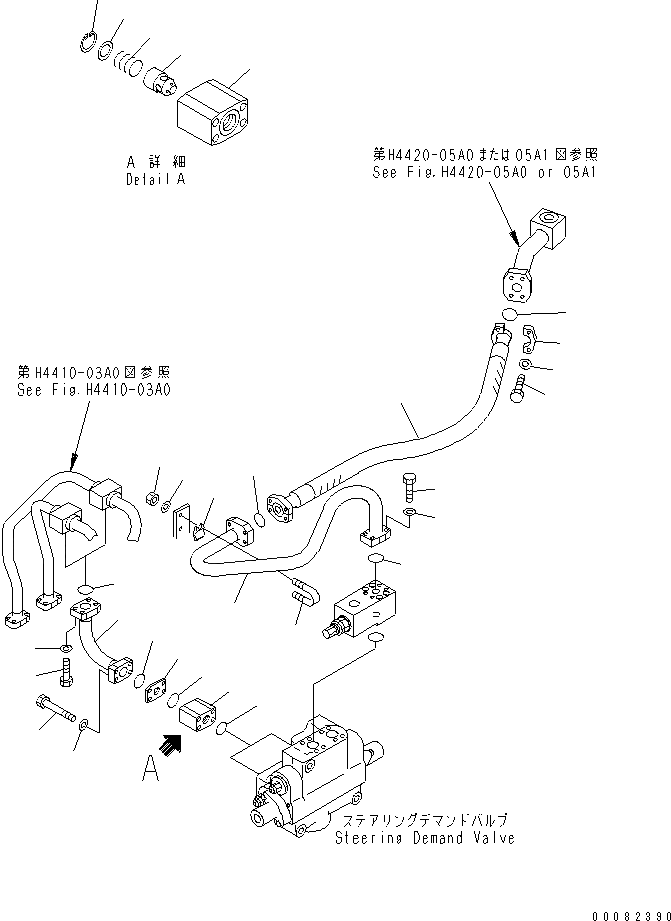 A 詳細
Detail A

第H4420-05A0または05A1図参照
See Fig.H4420-05A0 or 05A1

第H4410-03A0図参照
See Fig.H4410-03A0

A

ステアリングデマンドバルブ
Steering Demand Valve

00082390