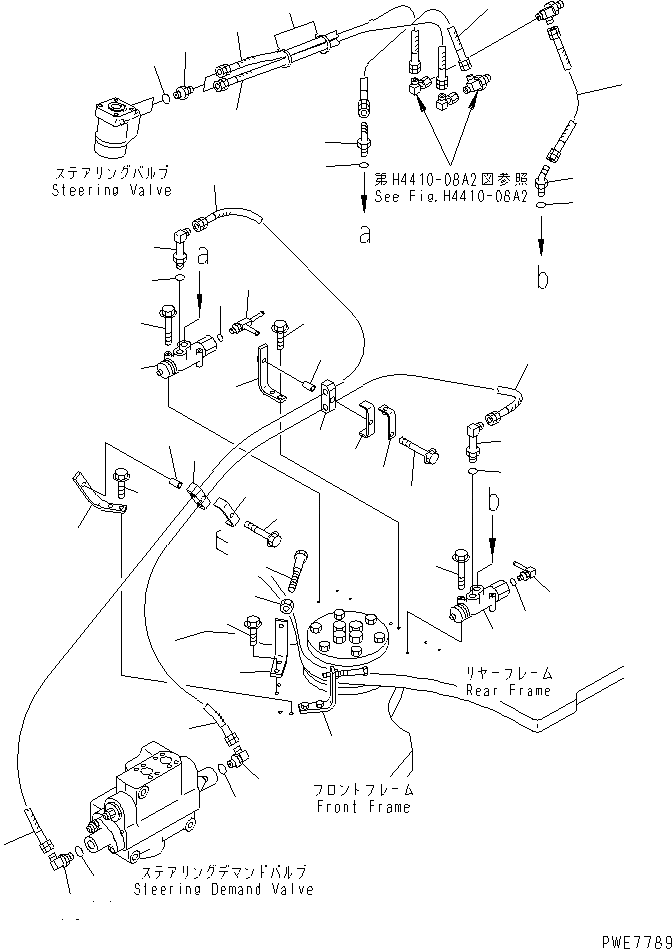 ステアリングバルブ
Steering Valve

第H4410-08A2図参照
See Fig.H4410-08A2

a

b

a

b

リヤーフレーム
Rear Frame

フロントフレーム
Front Frame

ステアリングデマンドバルブ
Steering Demand Valve

PWE7789