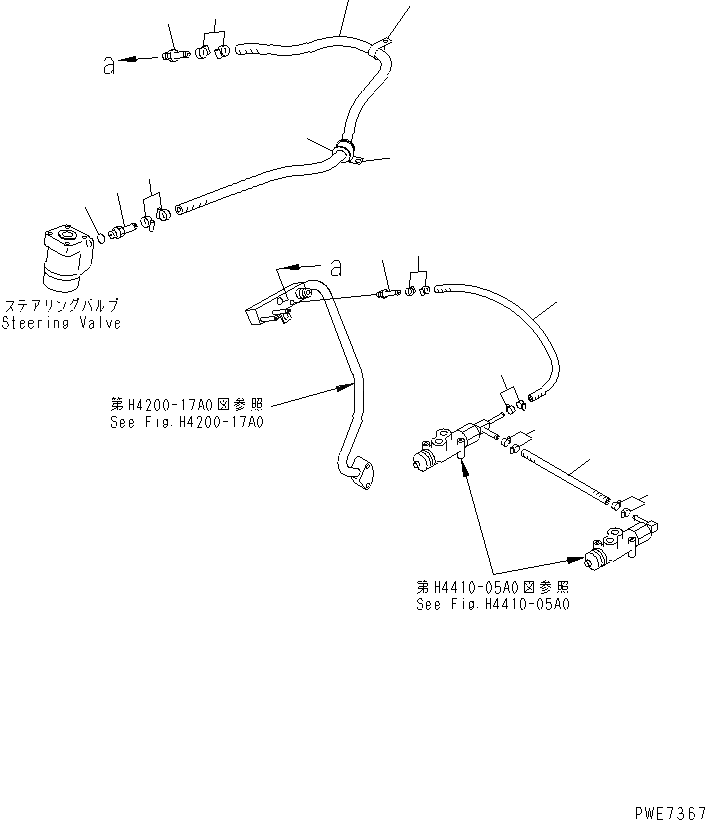 a

ステアリングバルブ
Steering Valve

a

第H4200-17A0図参照
See Fig.H4200-17A0

第H4410-05A0図参照
See Fig.H4410-05A0

PWE7367