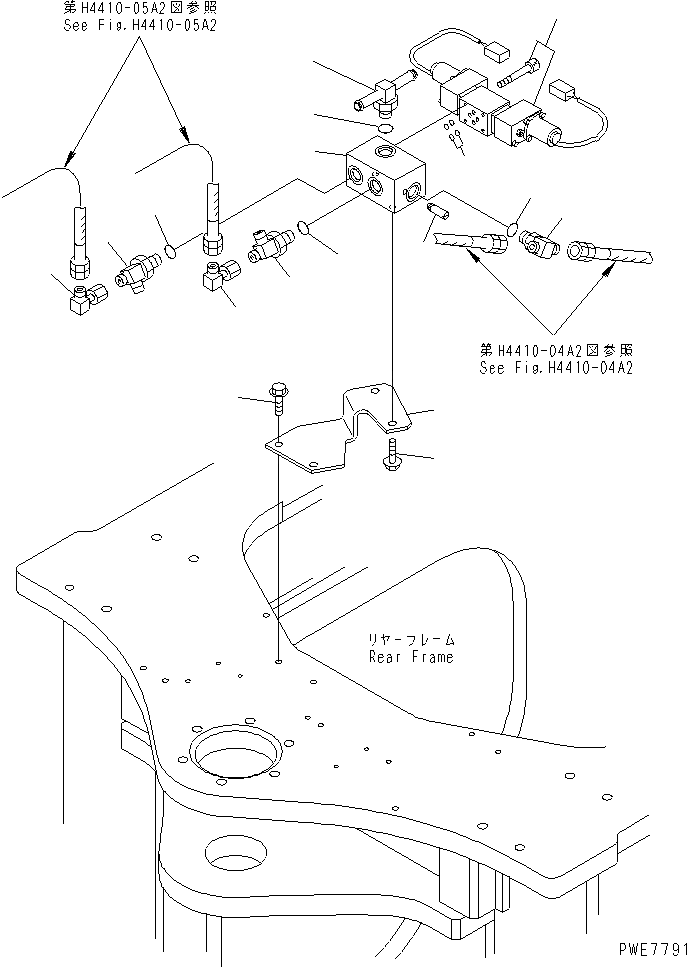 第H4410-05A2図参照
See Fig.H4410-05A2

第H4410-04A2図参照
See Fig.H4410-04A2

リヤーフレーム
Rear Frame

PWE7791