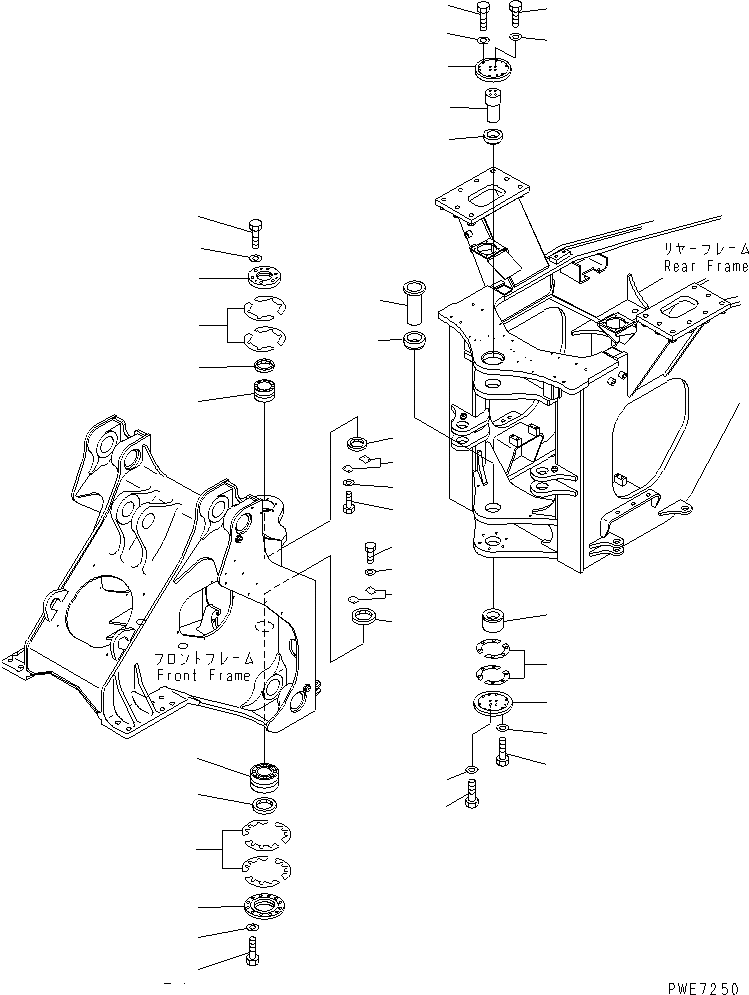 リヤーフレーム
Rear Frame

フロントフレーム
Front Frame

PWE7250