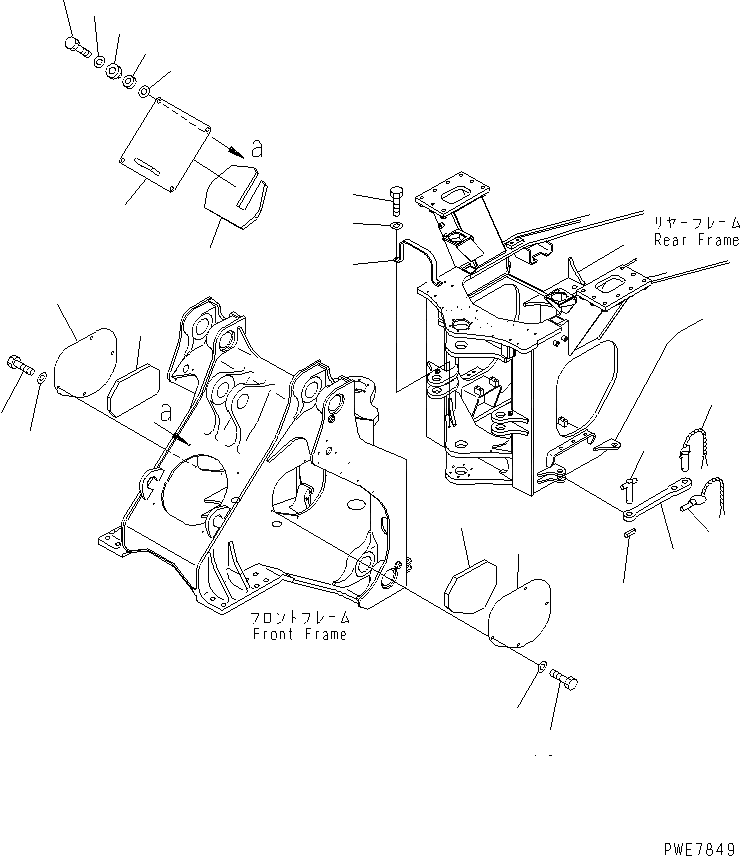 a

リヤーフレーム
Rear Frame

a

フロントフレーム
Front Frame

PWE7849