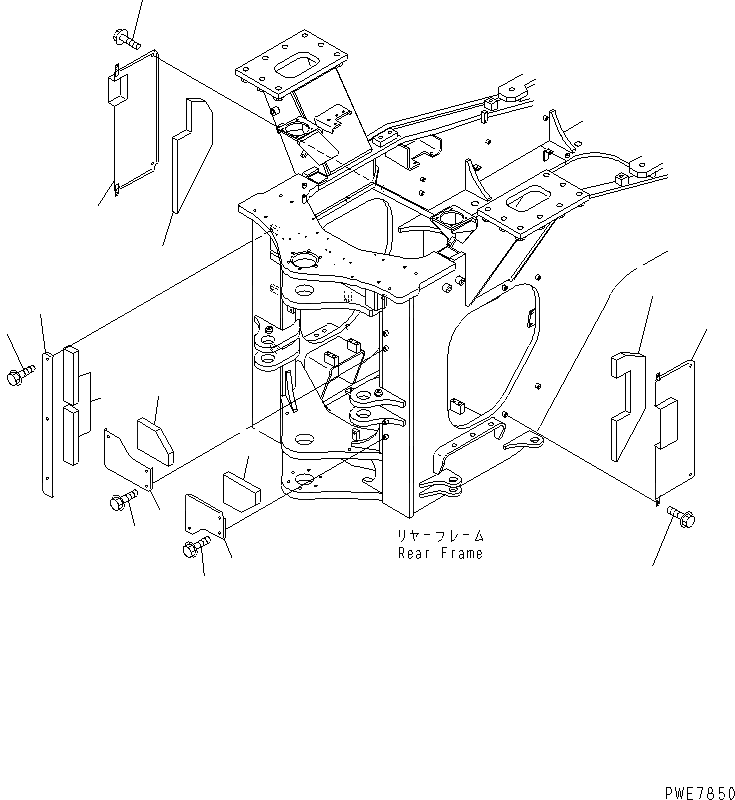 リヤーフレーム
Rear Frame

PWE7850