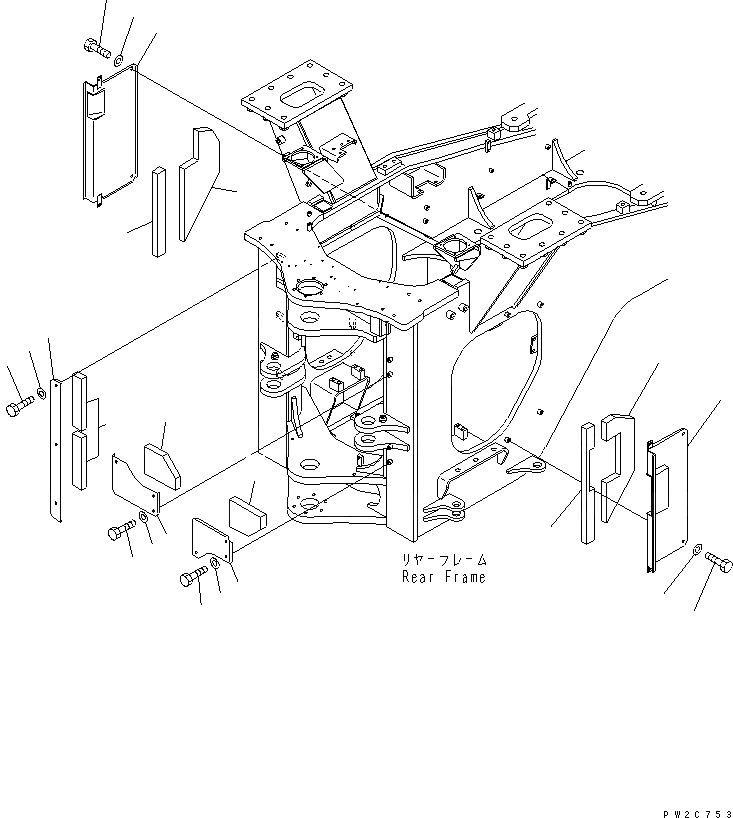 リヤーフレーム
Rear Frame

PW2C753