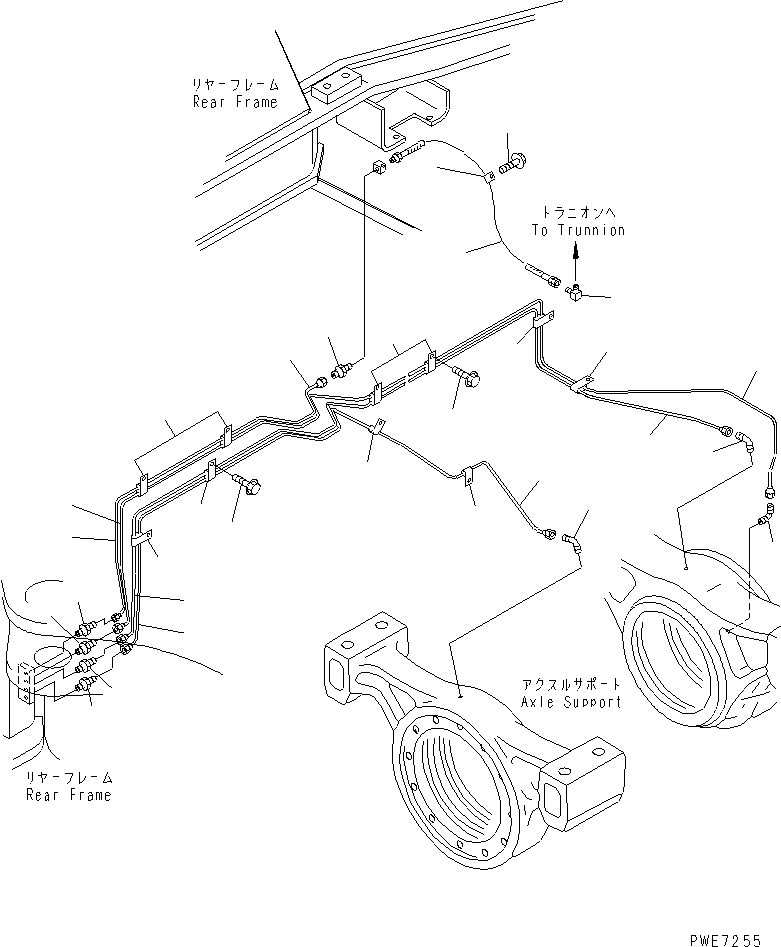 リヤーフレーム
Rear Frame

トラニオンへ
To Trunnion

アクスルサポート
Axle Support

リヤーフレーム
Rear Frame

PWE7255