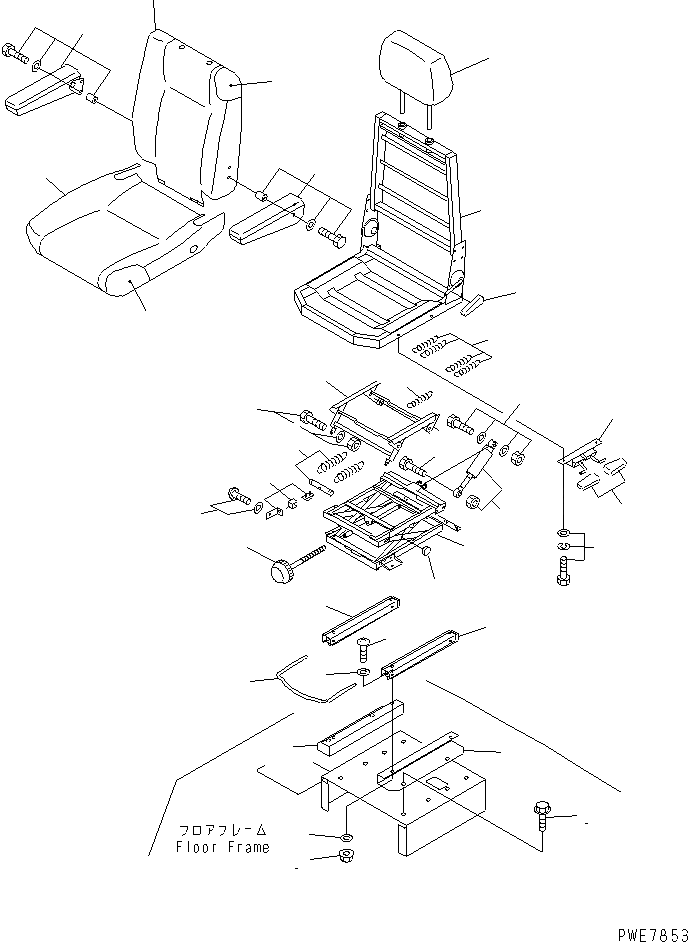 フロアフレーム
Floor Frame

PWE7853