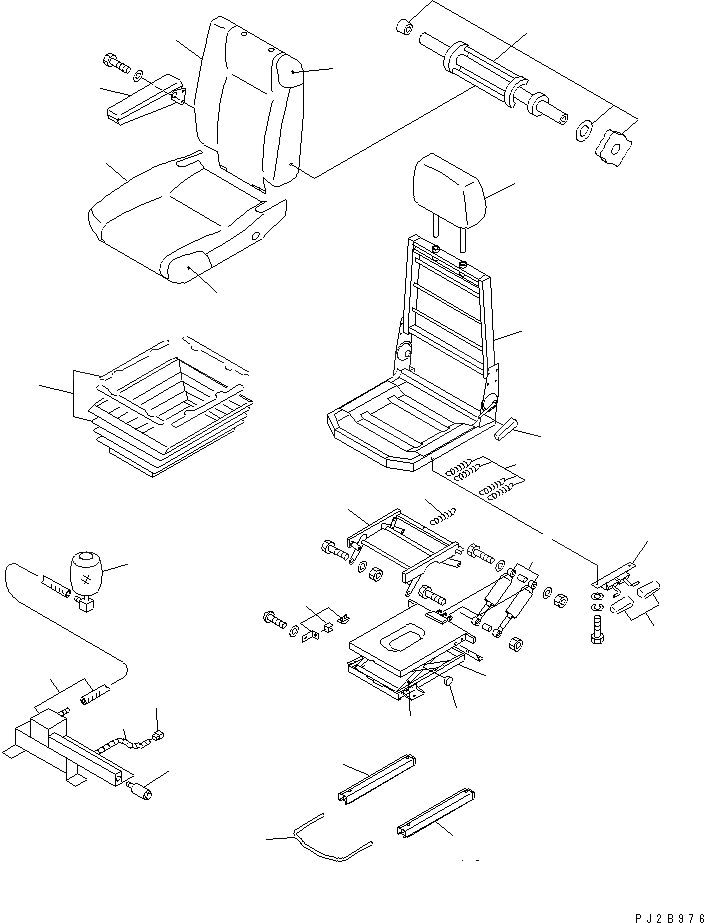 PJ2B976