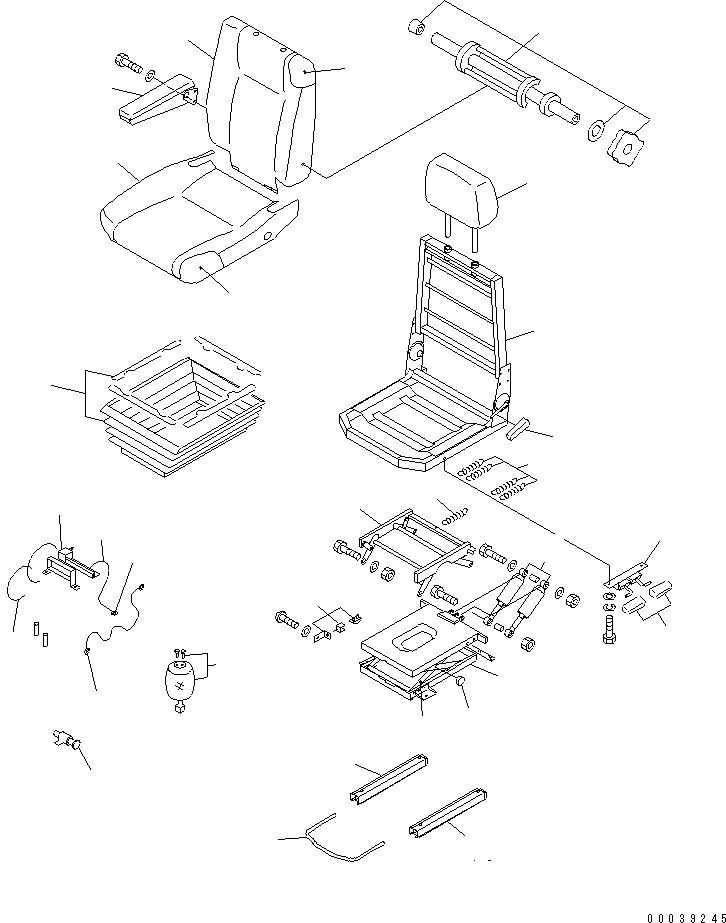 00039245