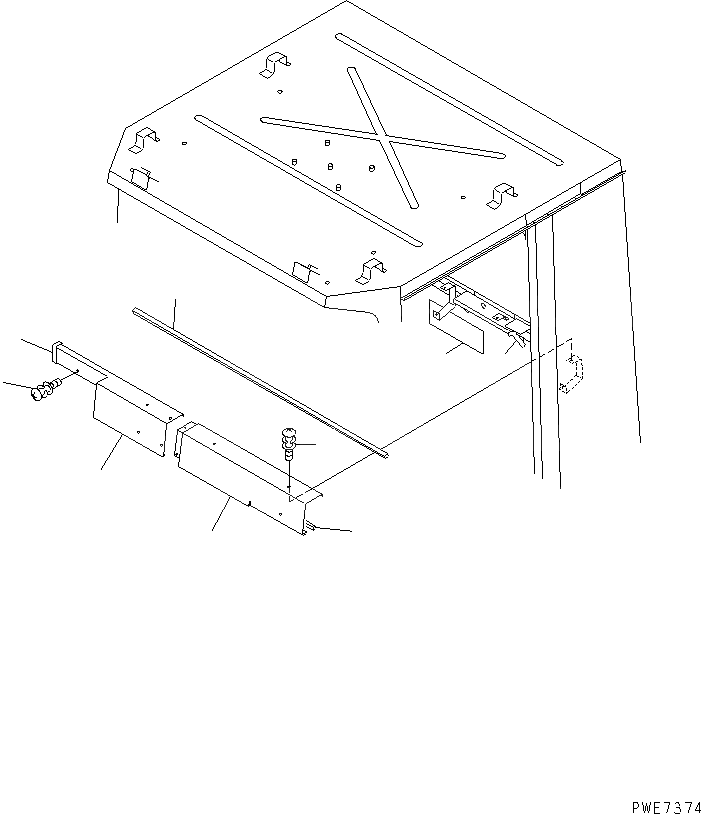 PWE7374