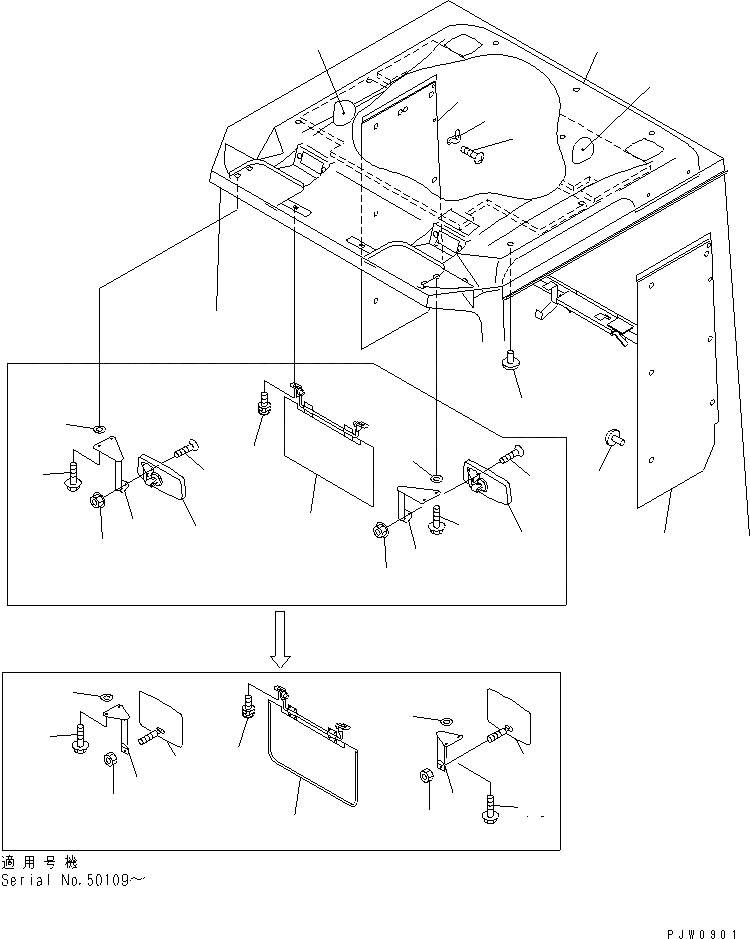 適用号機
Serial No.50109~

PJW0901