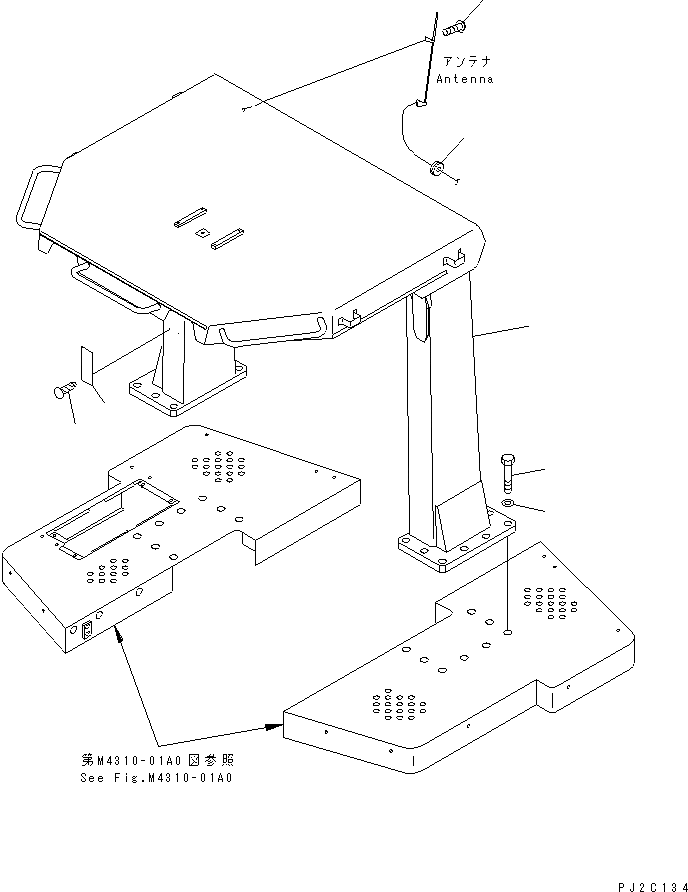 アンテナ
Antenna

第M4310-01A0図参照
See Fig.M4310-01A0

PJ2C134