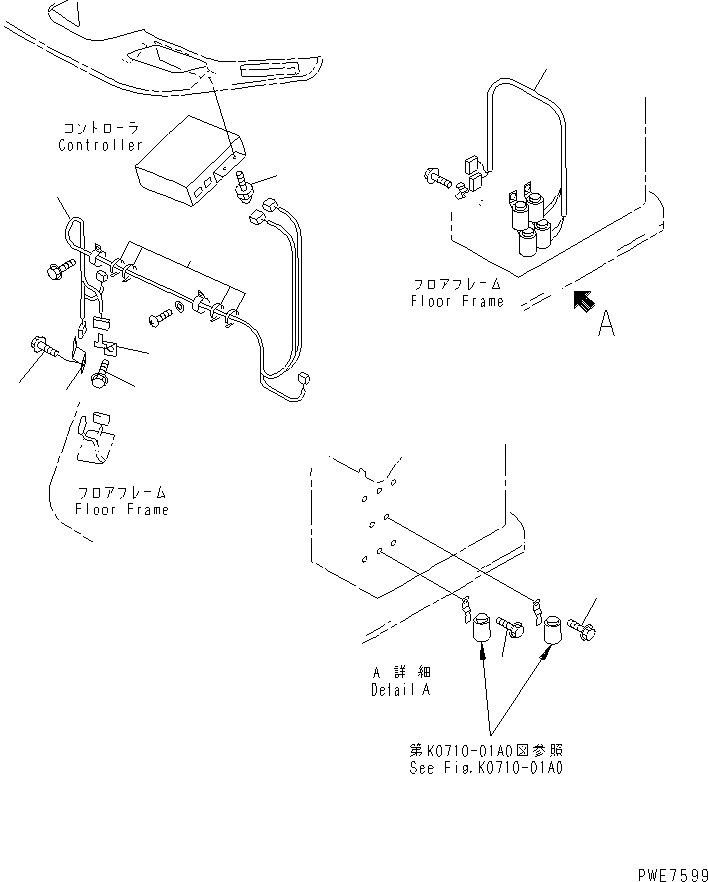 コントローラ
Controller

フロアフレーム
Floor Frame

A

フロアフレーム
Floor Frame

A 詳細
Detail A

第K0710-01A0図参照
See Fig.K0710-01A0

PWE7599