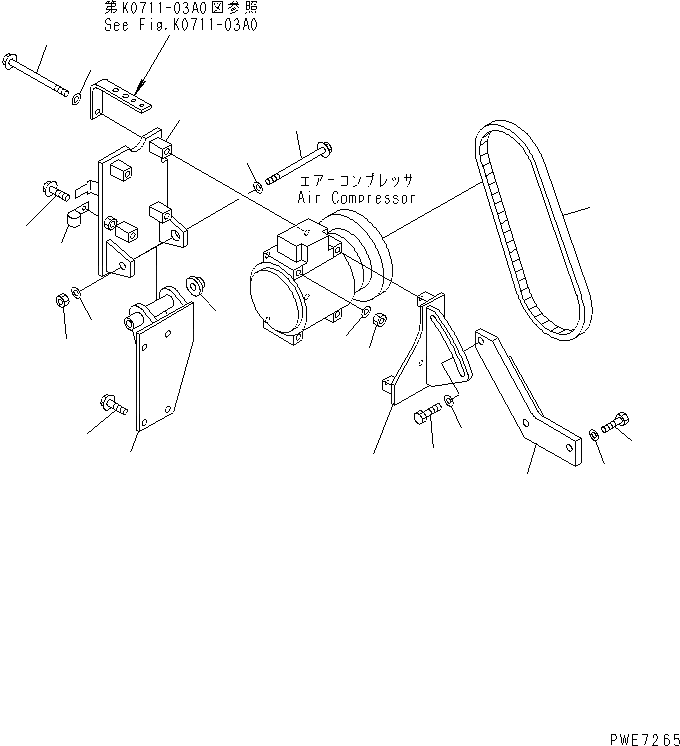 第K0711-03A0図参照
See Fig.K0711-03A0

エアーコンプレッサ
Air Compressor

PWE7265