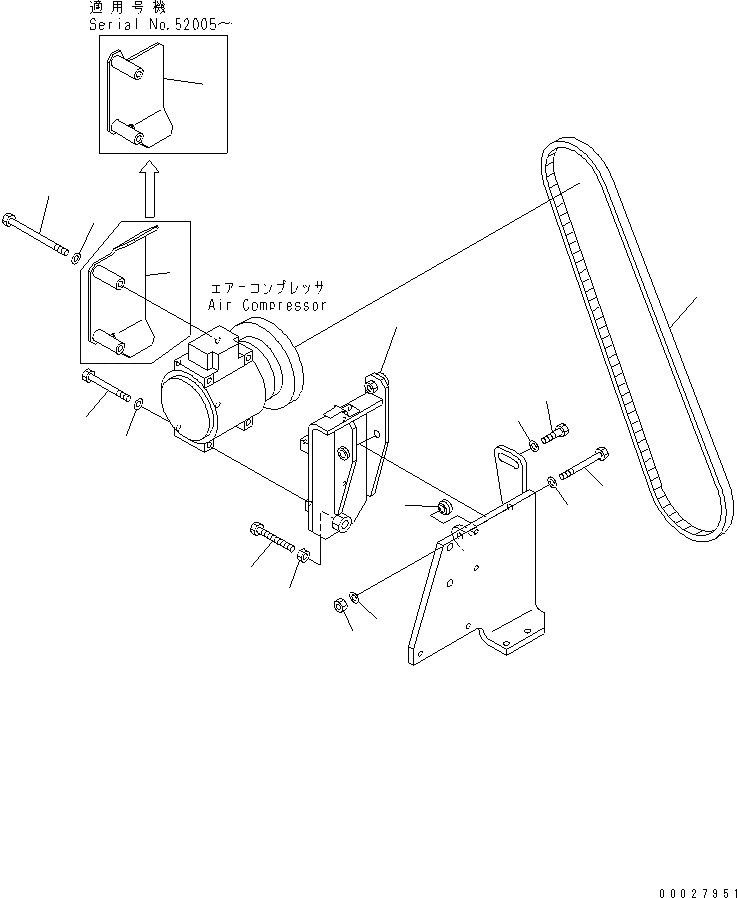 適用号機
Serial No.52005～

エアーコンプレッサ
Air Compressor

00027951