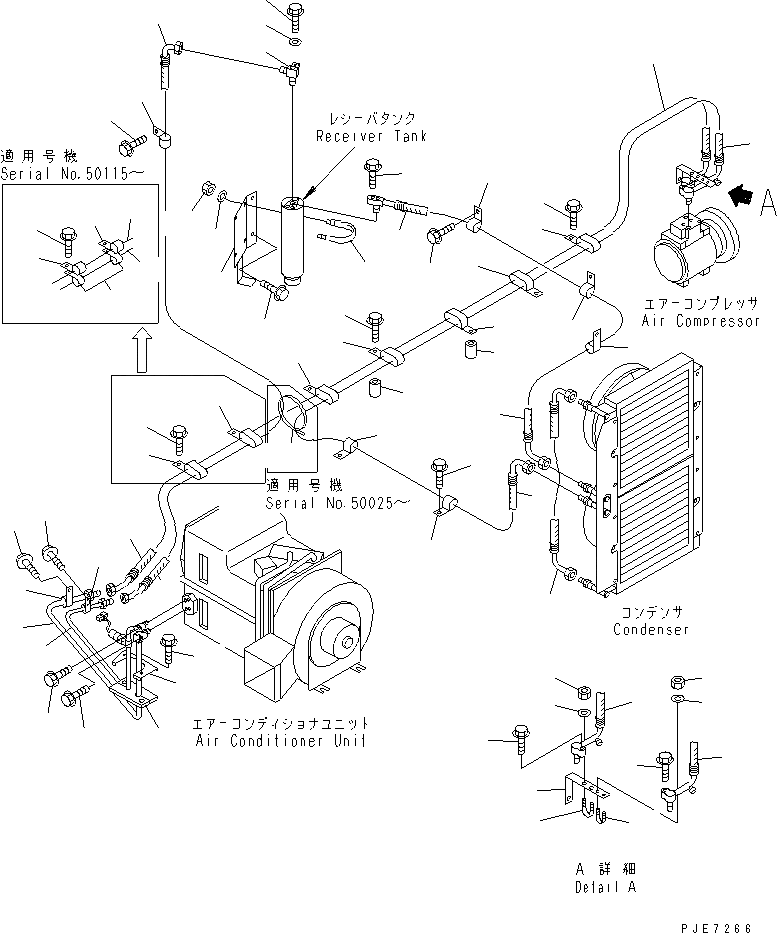 レシーバタンク
Receiver Tank

適用号機
Serial No.50115～

A

エアーコンプレッサ
Air Compressor

適用号機
Serial No.50025～

コンデンサ
Condenser

エアーコンディショナユニット
Air Conditioner Unit

A 詳細
Detail A

PJE7266