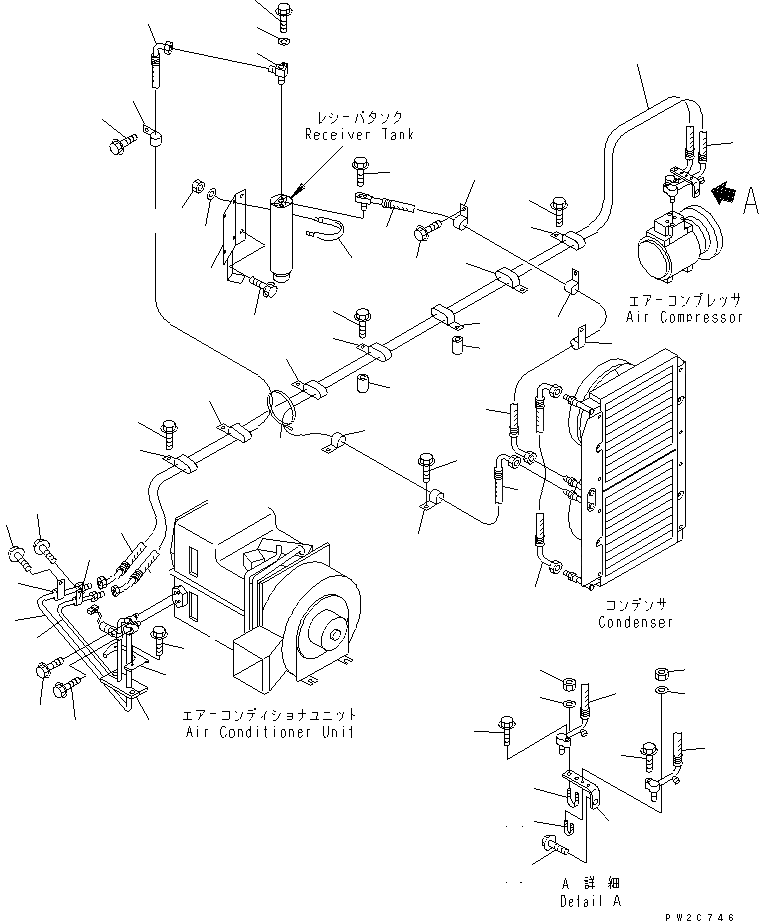 レシーバタンク
Receiver Tank

A

エアーコンプレッサ
Air Compressor

コンデンサ
Condenser

エアーコンディショナユニット
Air Conditioner Unit

A 詳細
Detail A

PW2C746