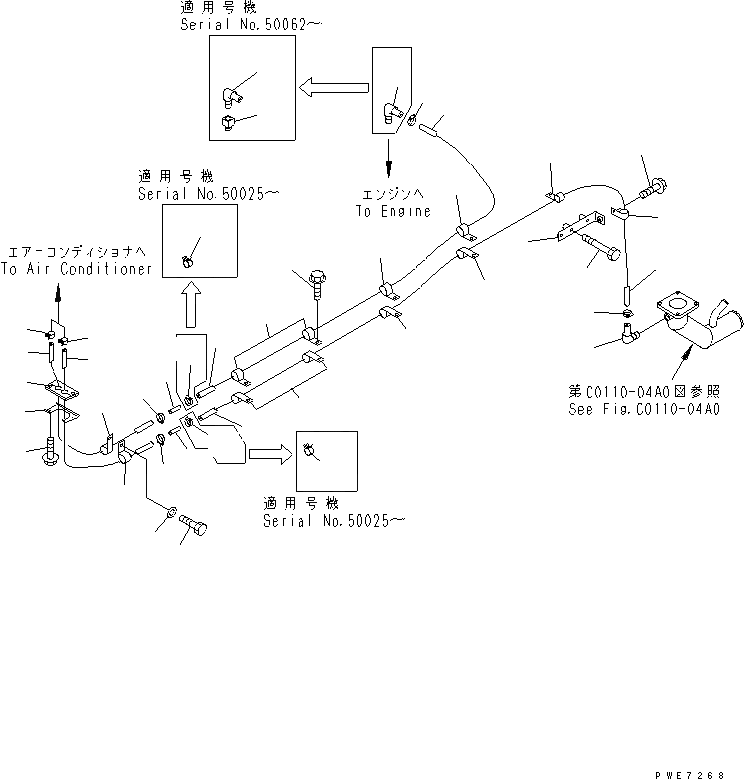 適用号機
Serial No.50062~

適用号機
Serial No.50025~

エンジンへ
To Engine

エアーコンディショナへ
To Air Conditioner

第C0110-04A0図参照
See Fig.C0110-04A0

適用号機
Serial No.50025~

PWE7268