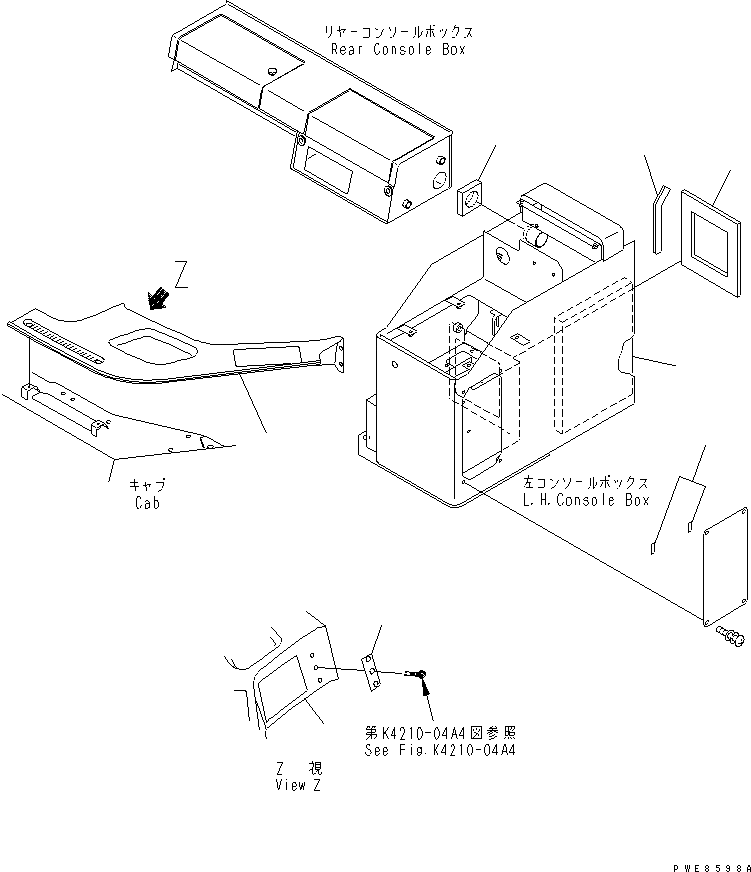 リヤーコンソールボックス
Rear Console Box

Z

キャブ
Cab

左コンソールボックス
L.H.Console Box

第K4210-04A4図参照
See Fig.K4210-04A4

Z 視
View Z

PWE8598A