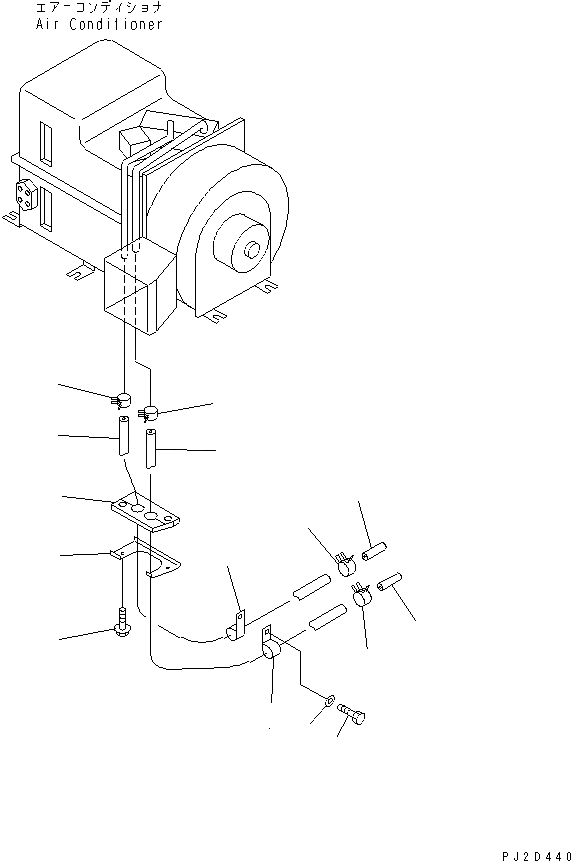 エアーコンディショナ
Air Conditioner

PJ2D440