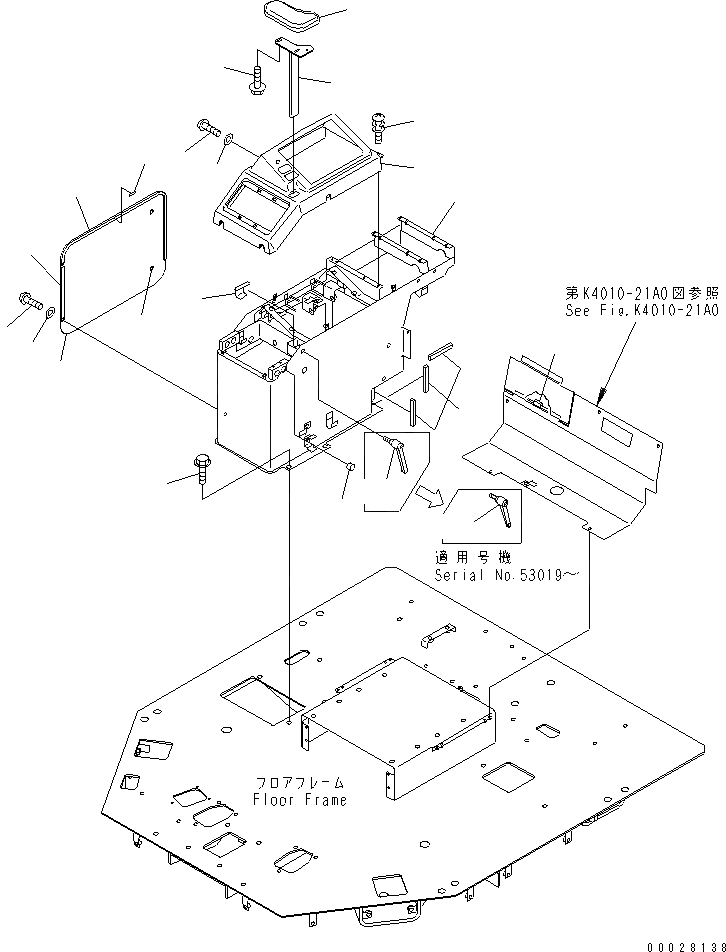 第K4010-21A0図参照
See Fig.K4010-21A0

適用号機
Serial No.53019～

フロアフレーム
Floor Frame

00028138