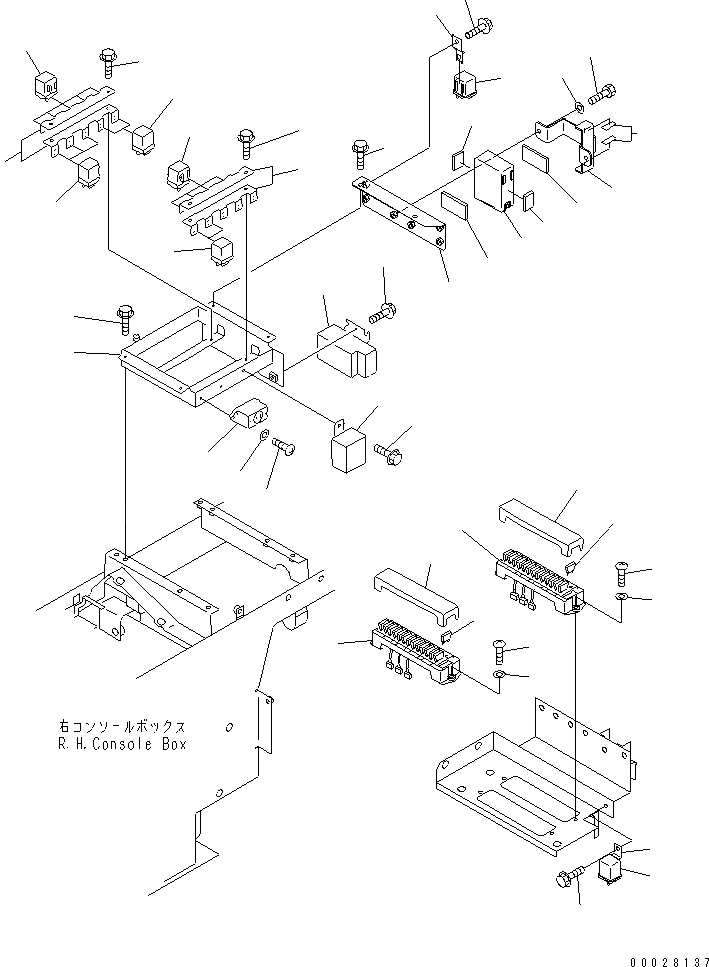 右コンソールボックス
R.H.Console Box

00028137